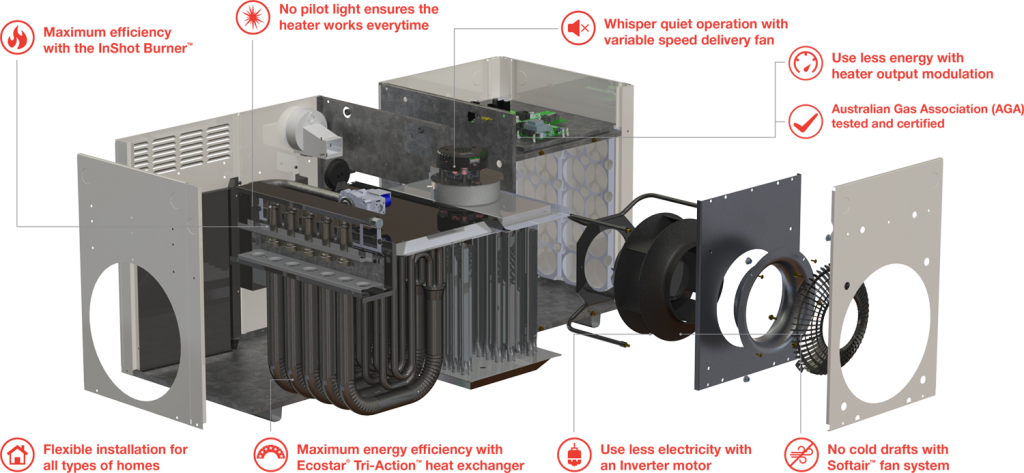 Maximum efficiency with the InShot Burner™

No pilot light ensures the heater works everytime

Whisper quiet operation with variable speed delivery fan

Use less energy with heater output modulation

Australian Gas Association (AGA) tested and certified

Flexible installation for all types of homes

Maximum energy efficiency with Ecostar® Tri-Action™ heat exchanger

Use less electricity with an Inverter motor

No cold drafts with Softair™ fan system