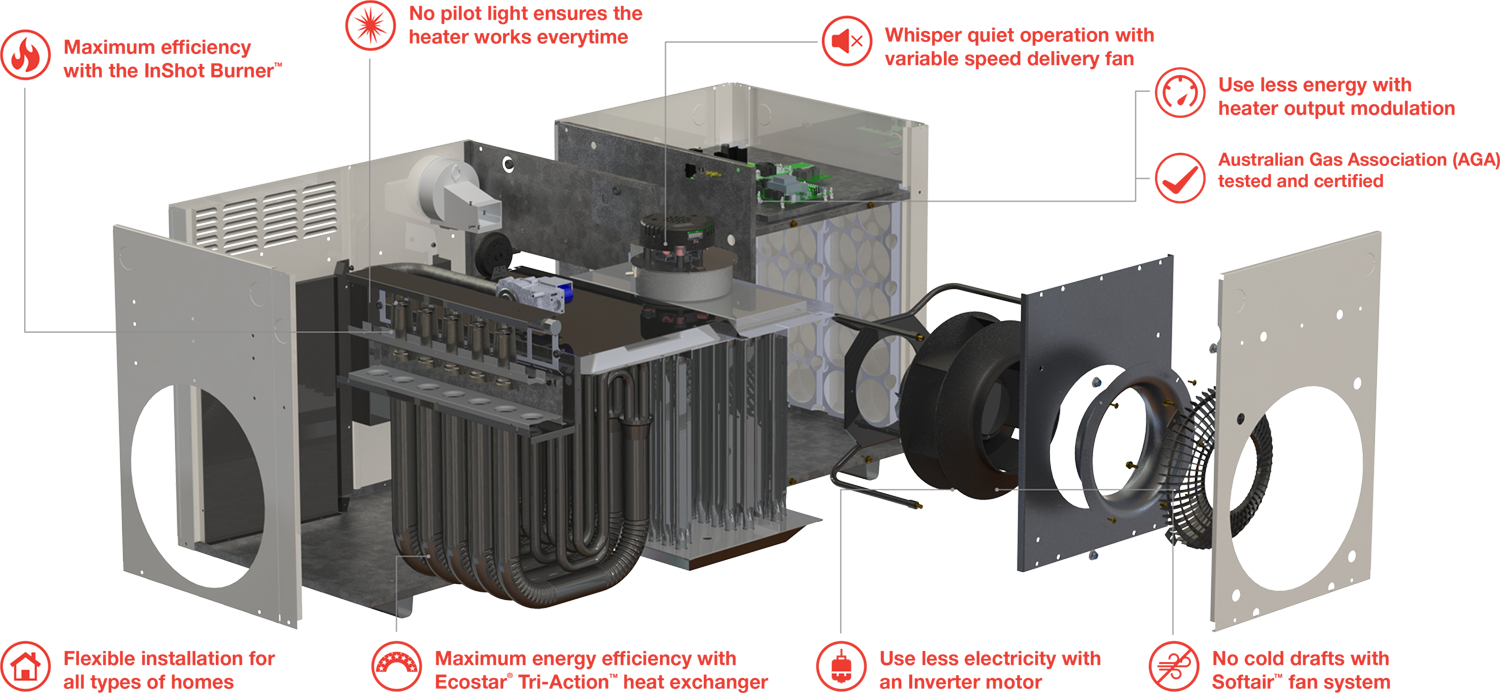 Maximum efficiency with the InShot Burner™

No pilot light ensures the heater works everytime

Whisper quiet operation with variable speed delivery fan

Use less energy with heater output modulation

Australian Gas Association (AGA) tested and certified

Flexible installation for all types of homes

Maximum energy efficiency with Ecostar® Tri-Action™ heat exchanger

Use less electricity with an Inverter motor

No cold drafts with Softair™ fan system